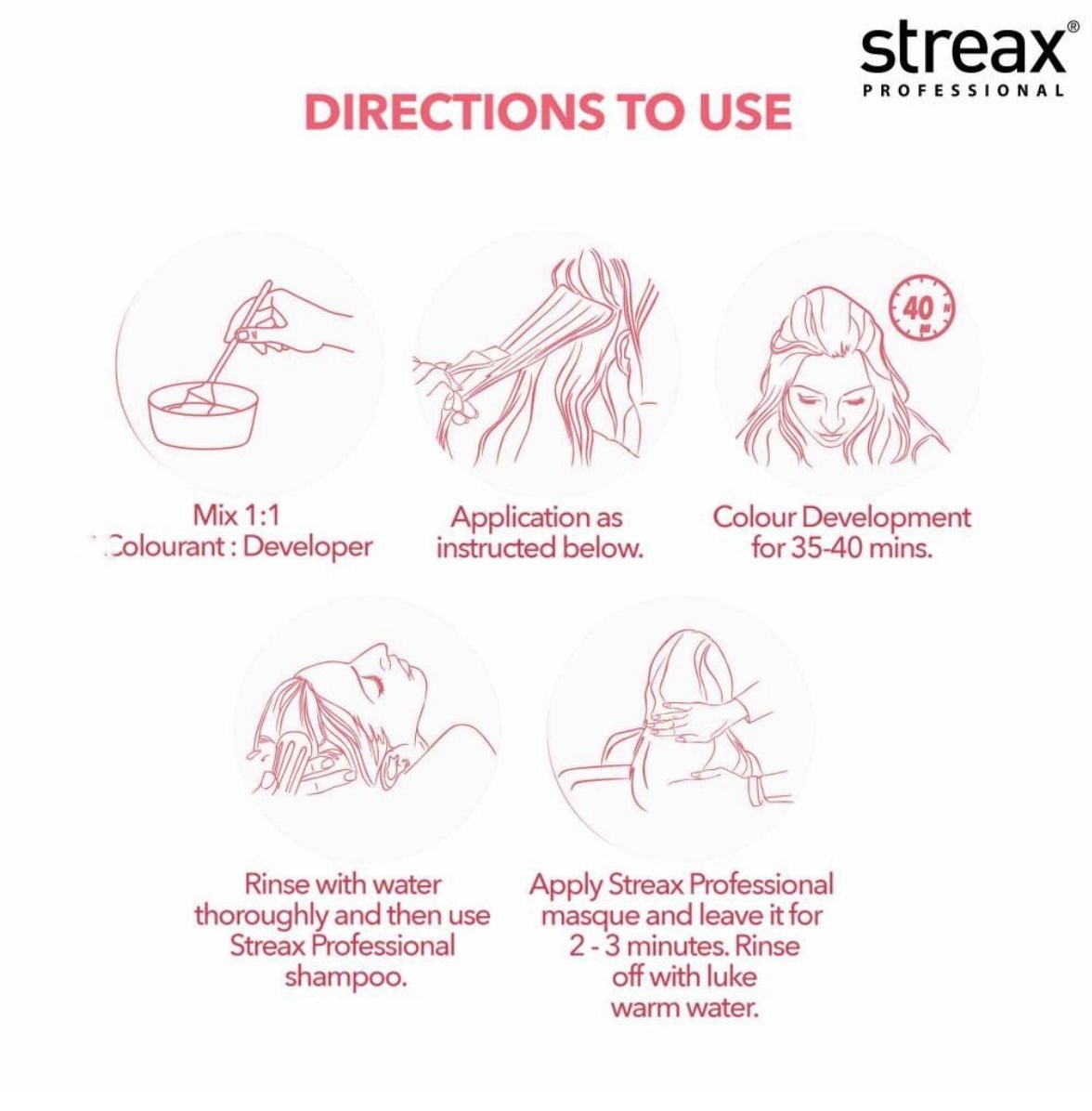 streax®
PROFESSIONAL

DIRECTIONS TO USE

40

Mix 1:1
Colourant : Developer

Application as instructed below.

Colour Development for 35-40 mins.

Rinse with water thoroughly and then use Streax Professional shampoo.

Apply Streax Professional masque and leave it for 2 - 3 minutes. Rinse off with luke warm water.