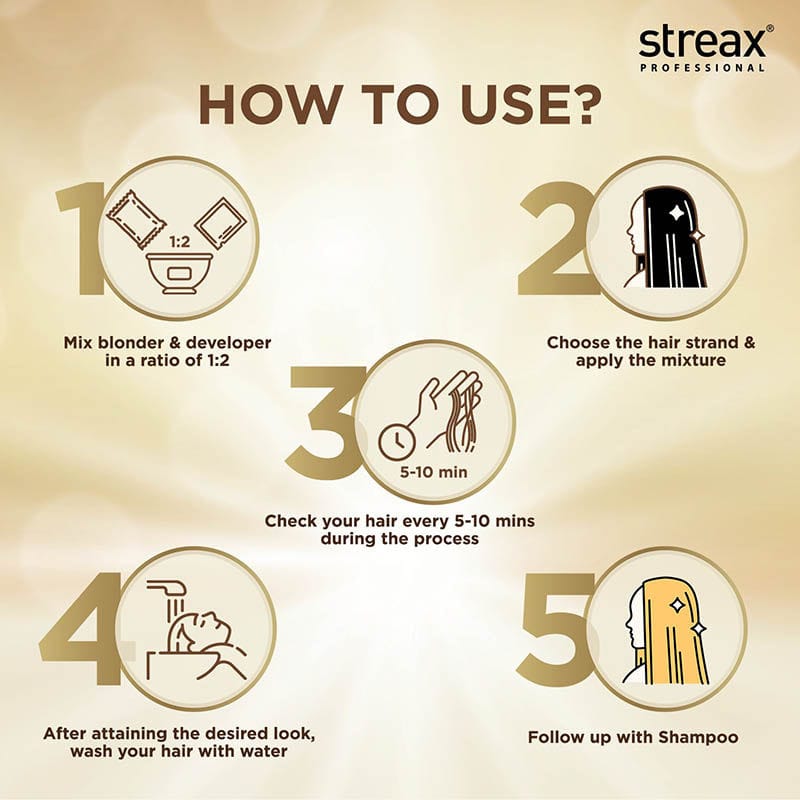 streax®
PROFESSIONAL

HOW TO USE?

1

1:2

Mix blonder & developer in a ratio of 1:2

2

Choose the hair strand & apply the mixture

3

5-10 min

Check your hair every 5-10 mins during the process

4

After attaining the desired look, wash your hair with water

5

Follow up with Shampoo