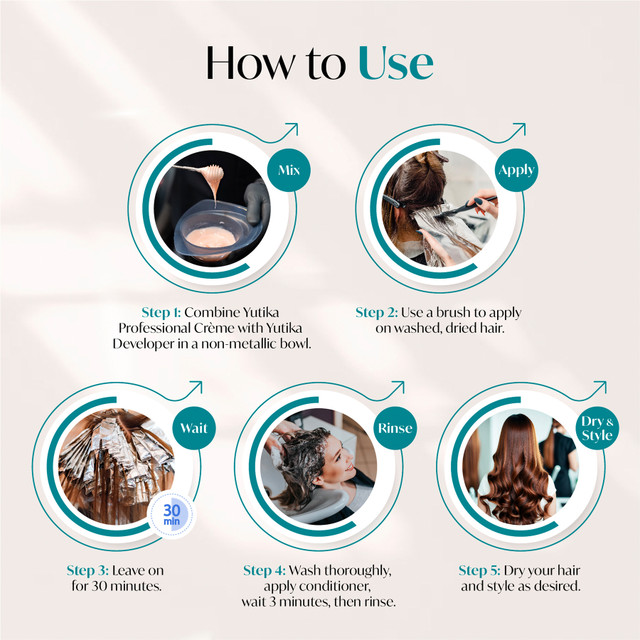 How to Use

Mix

Step 1: Combine Yutika Professional Crème with Yutika Developer in a non-metallic bowl.

Apply

Step 2: Use a brush to apply on washed, dried hair.

Wait

30 min

Step 3: Leave on for 30 minutes.

Rinse

Step 4: Wash thoroughly, apply conditioner, wait 3 minutes, then rinse.

Dry & Style

Step 5: Dry your hair and style as desired.