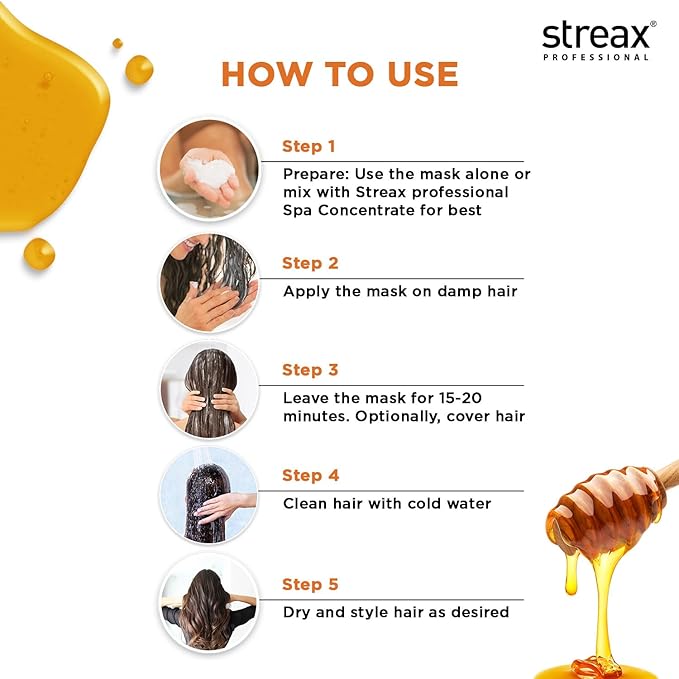 streax®
PROFESSIONAL

HOW TO USE

Step 1
Prepare: Use the mask alone or mix with Streax professional Spa Concentrate for best

Step 2
Apply the mask on damp hair

Step 3
Leave the mask for 15-20 minutes. Optionally, cover hair

Step 4
Clean hair with cold water

Step 5
Dry and style hair as desired