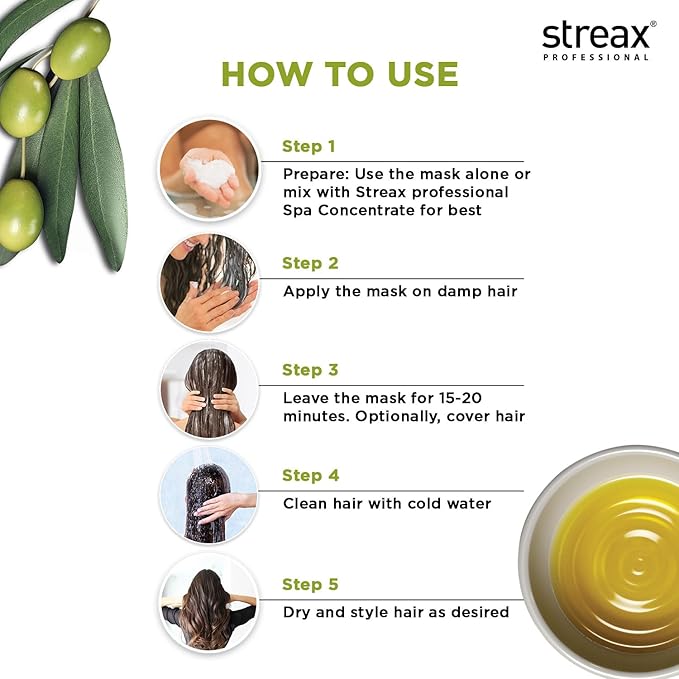 streax®
PROFESSIONAL

HOW TO USE

Step 1
Prepare: Use the mask alone or mix with Streax professional Spa Concentrate for best

Step 2
Apply the mask on damp hair

Step 3
Leave the mask for 15-20 minutes. Optionally, cover hair

Step 4
Clean hair with cold water

Step 5
Dry and style hair as desired